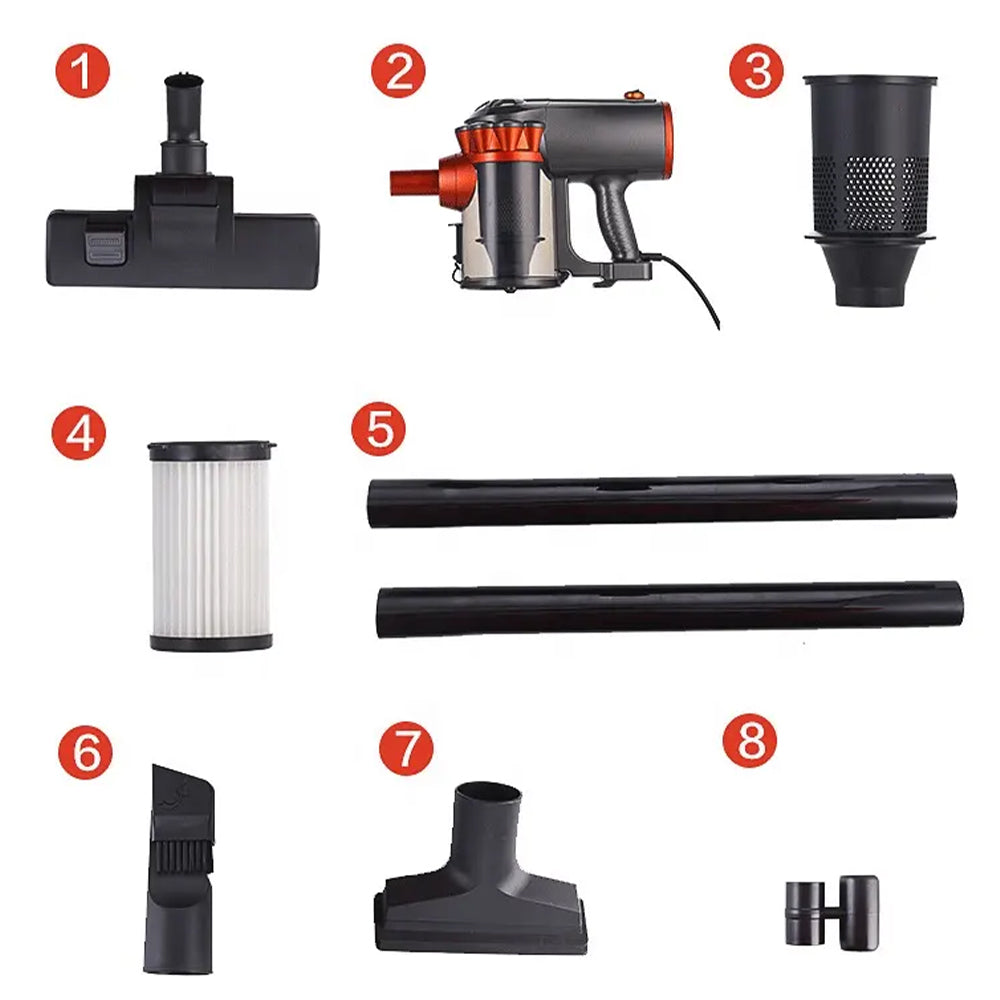 1

2

3

4

5

6

7

8