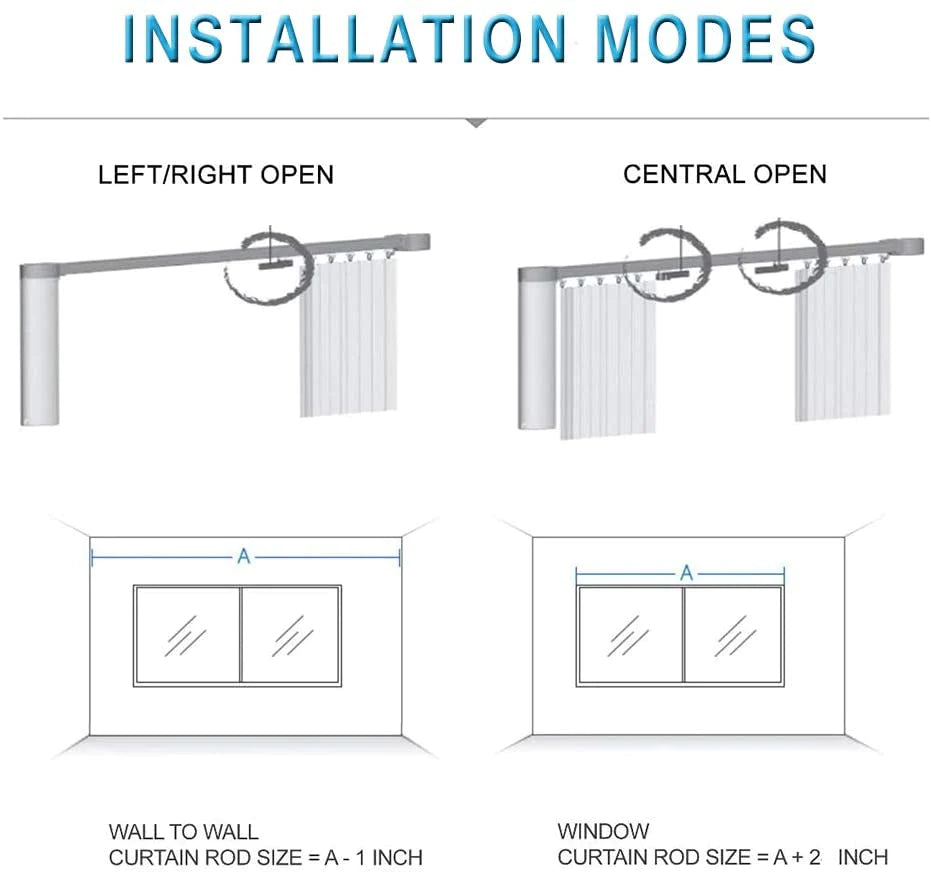 INSTALLATION MODES

LEFT/RIGHT OPEN

CENTRAL OPEN

A

A

WALL TO WALL
CURTAIN ROD SIZE = A - 1 INCH

WINDOW
CURTAIN ROD SIZE = A + 2 INCH